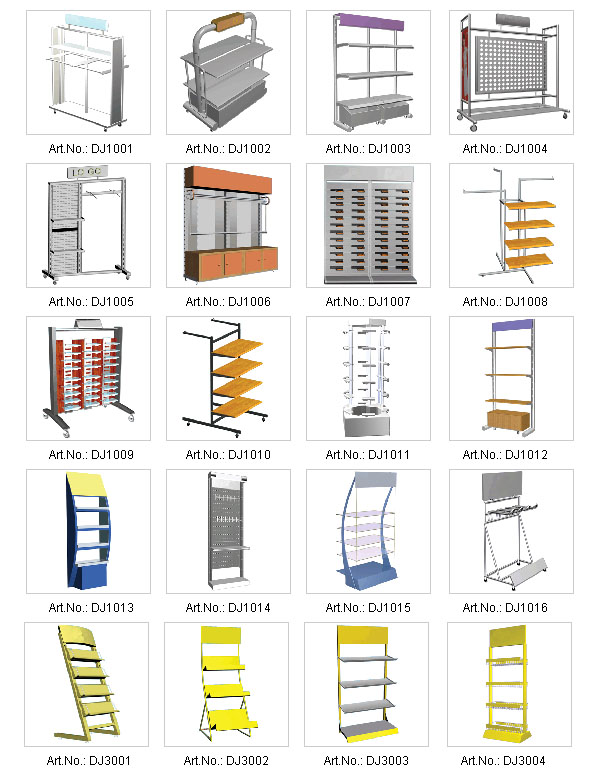 Art.No.: DJ1001
Art.No.: DJ1002
Art.No.: DJ1003
Art.No.: DJ1004

Art.No.: DJ1005
Art.No.: DJ1006
Art.No.: DJ1007
Art.No.: DJ1008

Art.No.: DJ1009
Art.No.: DJ1010
Art.No.: DJ1011
Art.No.: DJ1012

Art.No.: DJ1013
Art.No.: DJ1014
Art.No.: DJ1015
Art.No.: DJ1016

Art.No.: DJ3001
Art.No.: DJ3002
Art.No.: DJ3003
Art.No.: DJ3004