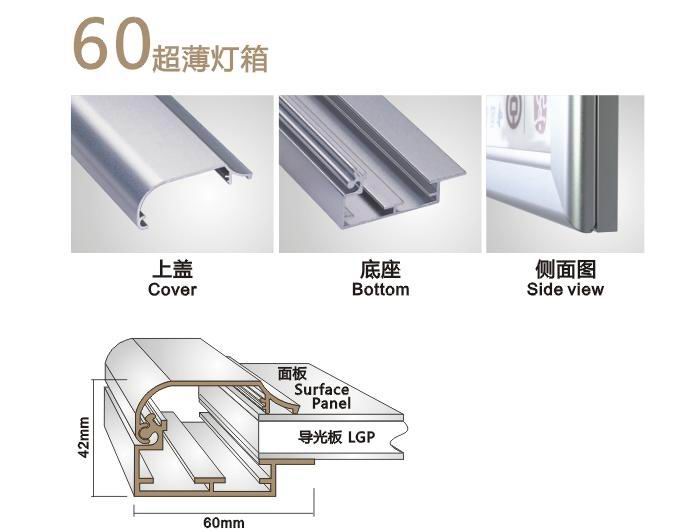 60超薄灯箱

上盖
Cover

底座
Bottom

侧面图
Side view

面板
Surface
Panel

导光板 LGP

42mm

60mm